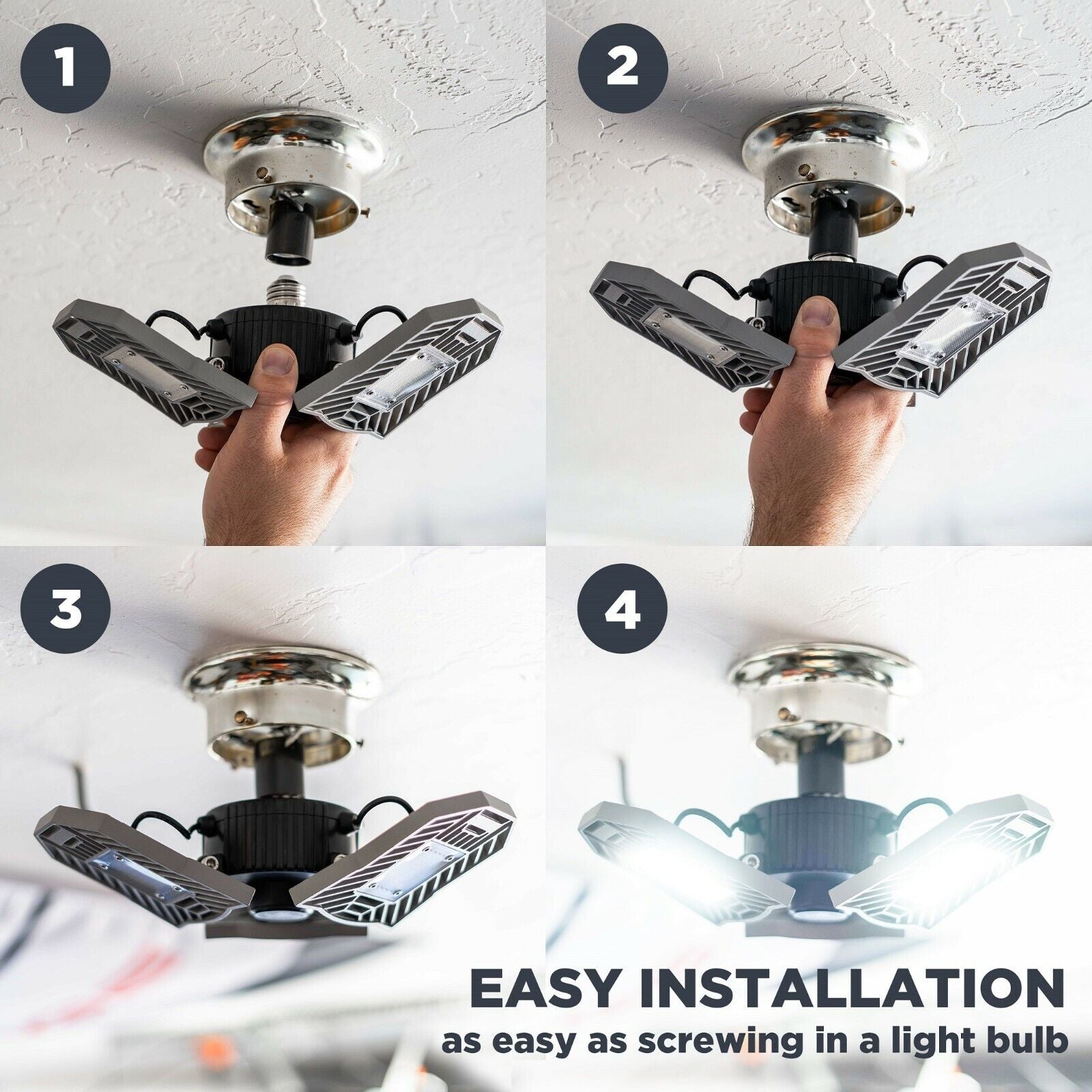 1

2

3

4

EASY INSTALLATION
as easy as screwing in a light bulb